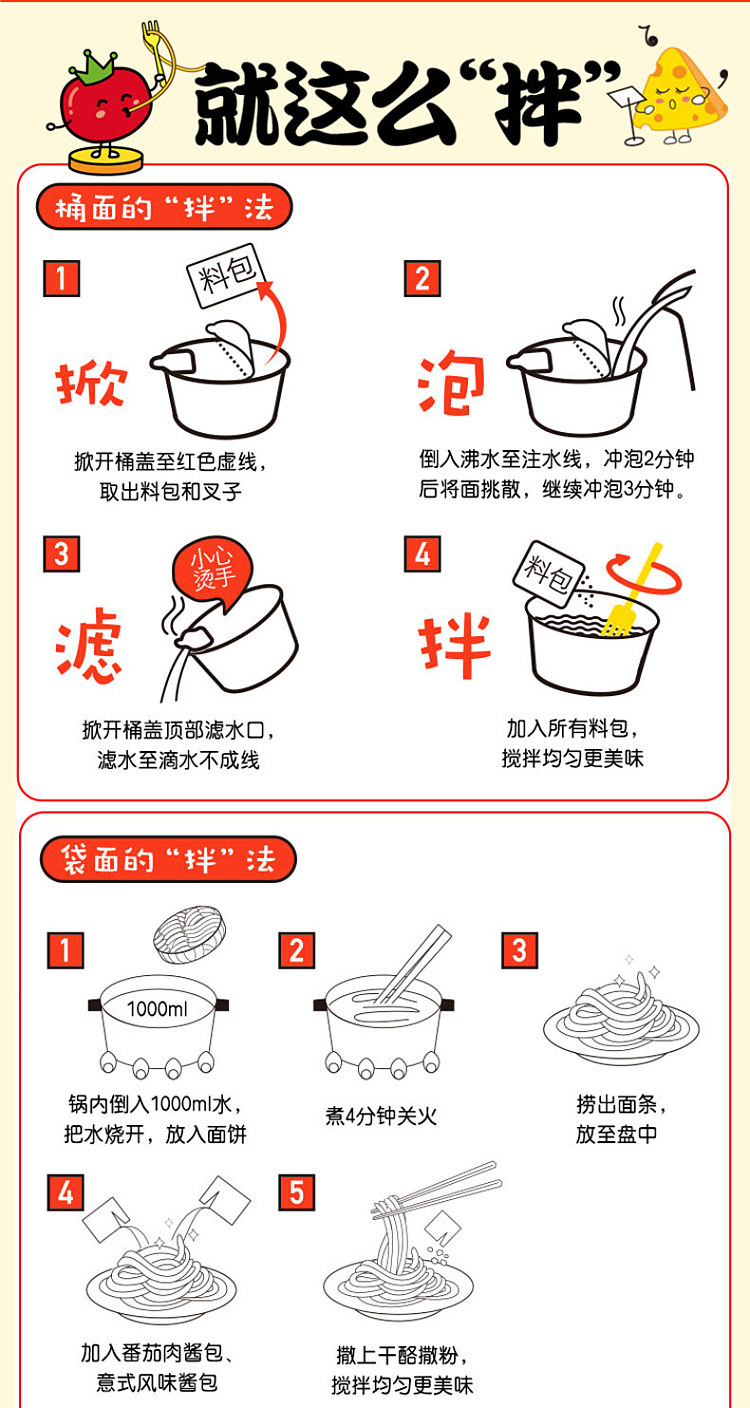 就这么“拌”

桶面的“拌”法

1
料包
掀
掀开桶盖至红色虚线，取出料包和叉子

2
泡
倒入沸水至注水线，冲泡2分钟后将面挑散，继续冲泡3分钟。

3
小心烫手
滤
掀开桶盖顶部滤水口，滤水至滴水不成线

4
料包
拌
加入所有料包，搅拌均匀更美味

袋面的“拌”法

1
1000ml
锅内倒入1000ml水，把水烧开，放入面饼

2
煮4分钟关火

3
捞出面条，放至盘中

4
加入番茄肉酱包、意式风味酱包

5
撒上干酪撒粉，搅拌均匀更美味