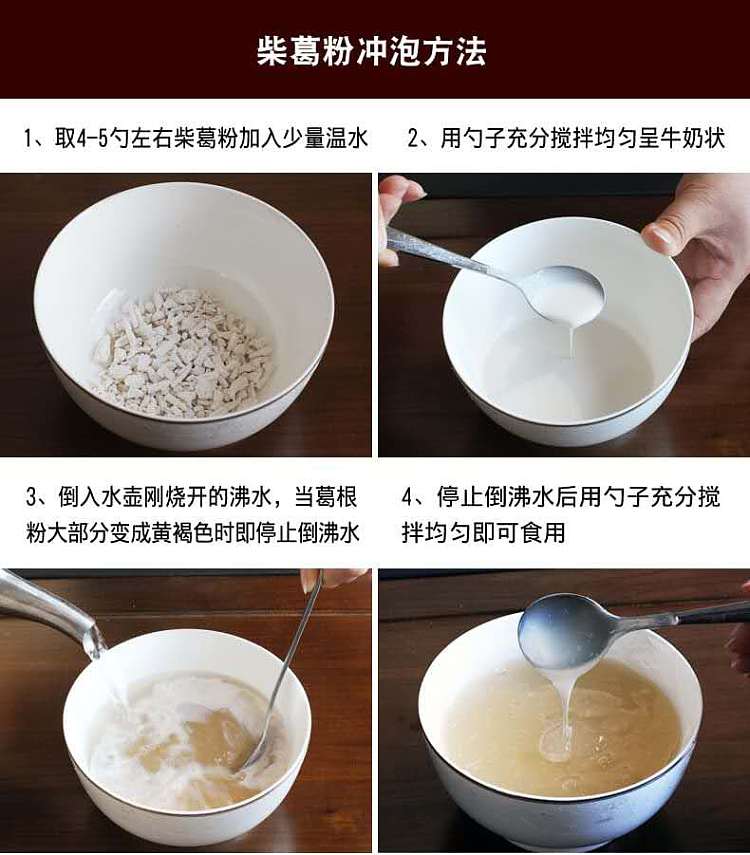 柴葛粉冲泡方法

1、取4-5勺左右柴葛粉加入少量温水

2、用勺子充分搅拌均匀呈牛奶状

3、倒入水壶刚烧开的沸水，当葛根粉大部分变成黄褐色时即停止倒沸水

4、停止倒沸水后用勺子充分搅拌均匀即可食用