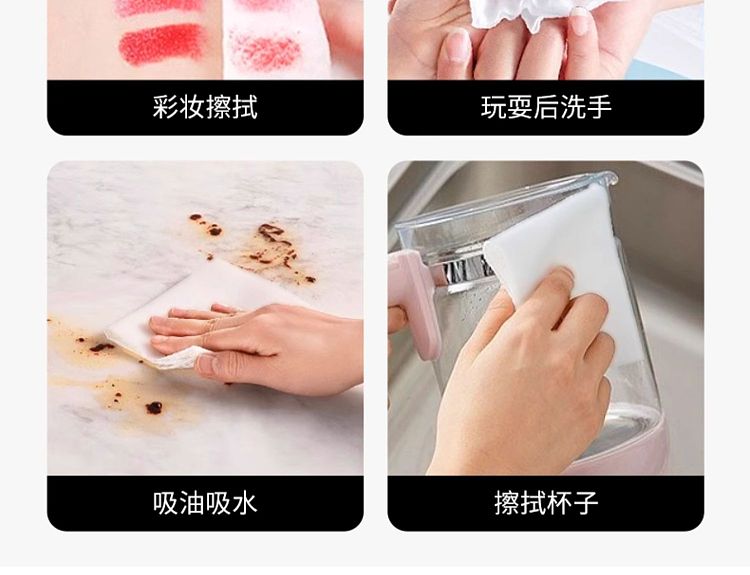 彩妆擦拭

玩耍后洗手

吸油吸水

擦拭杯子