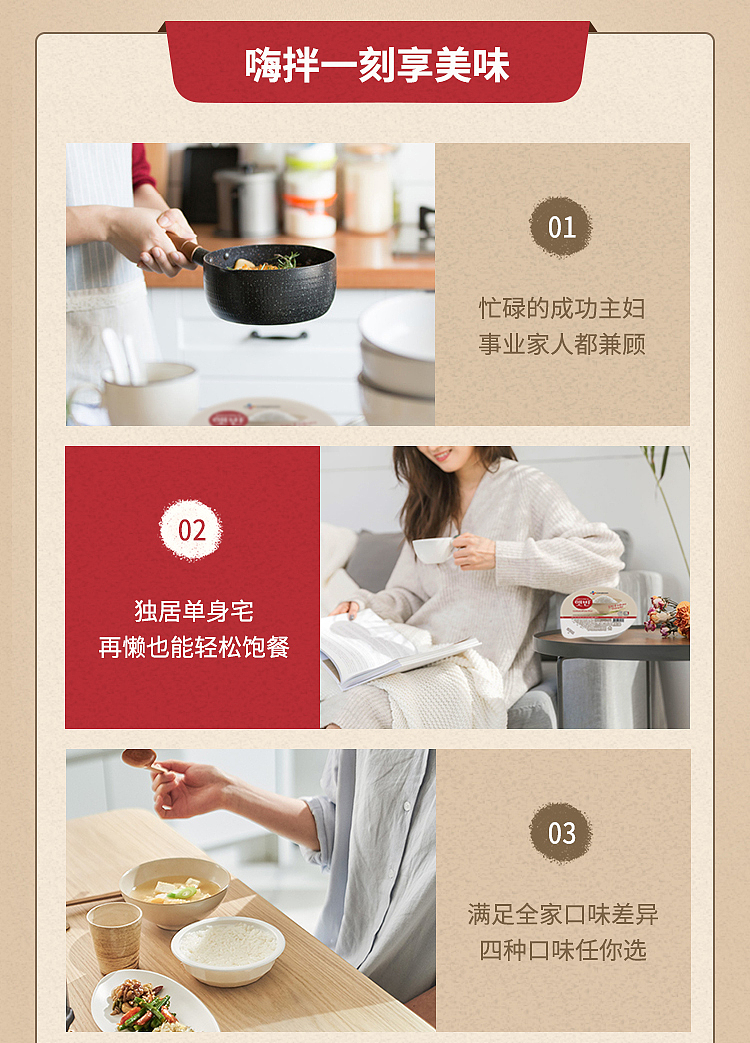 嗨拌一刻享美味

01

忙碌的成功主妇
事业家人都兼顾

02

独居单身宅
再懒也能轻松饱餐

03

满足全家口味差异
四种口味任你选