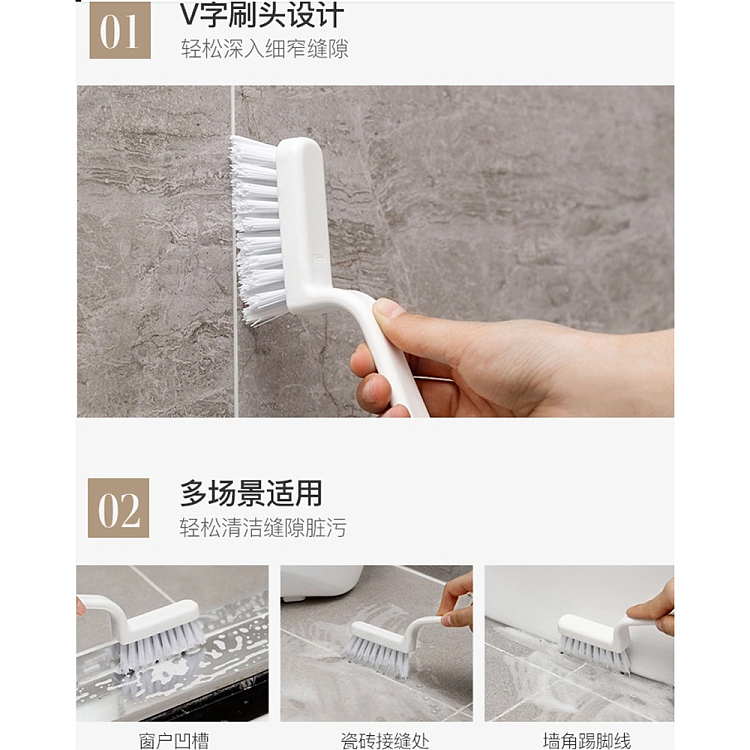 01
V字刷头设计
轻松深入细窄缝隙

02
多场景适用
轻松清洁缝隙脏污

窗户凹槽

瓷砖接缝处

墙角踢脚线