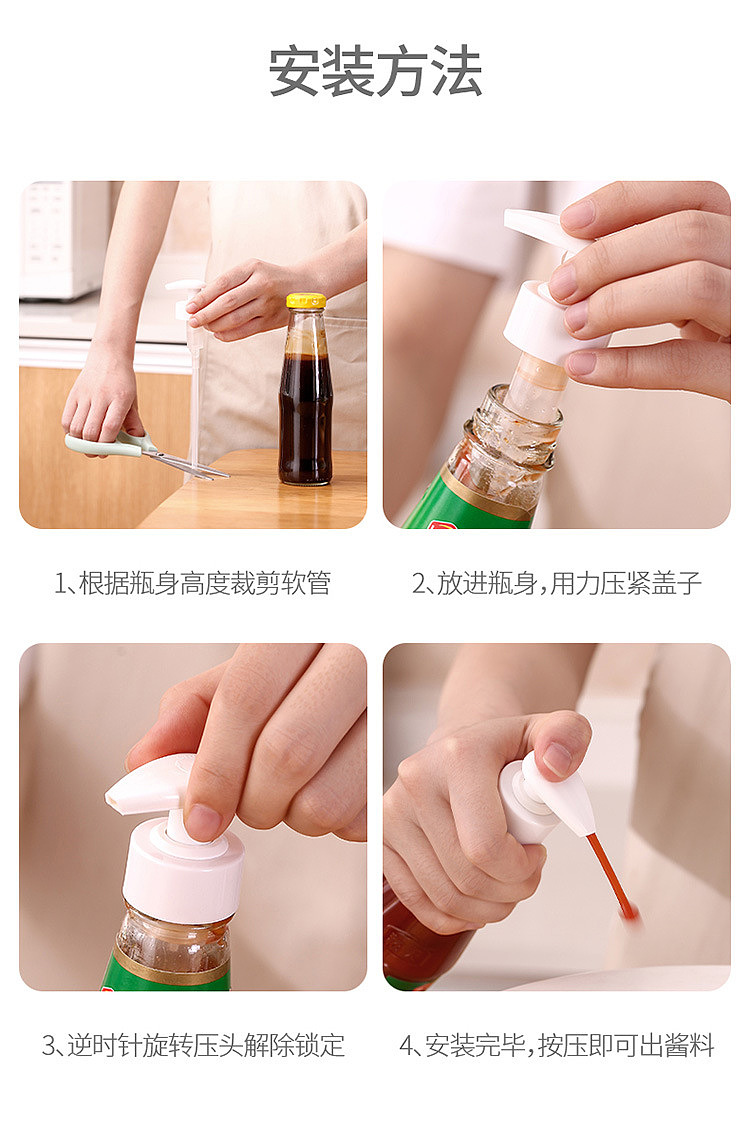 安装方法

1、根据瓶身高度裁剪软管

2、放进瓶身，用力压紧盖子

3、逆时针旋转压头解除锁定

4、安装完毕，按压即可出酱料