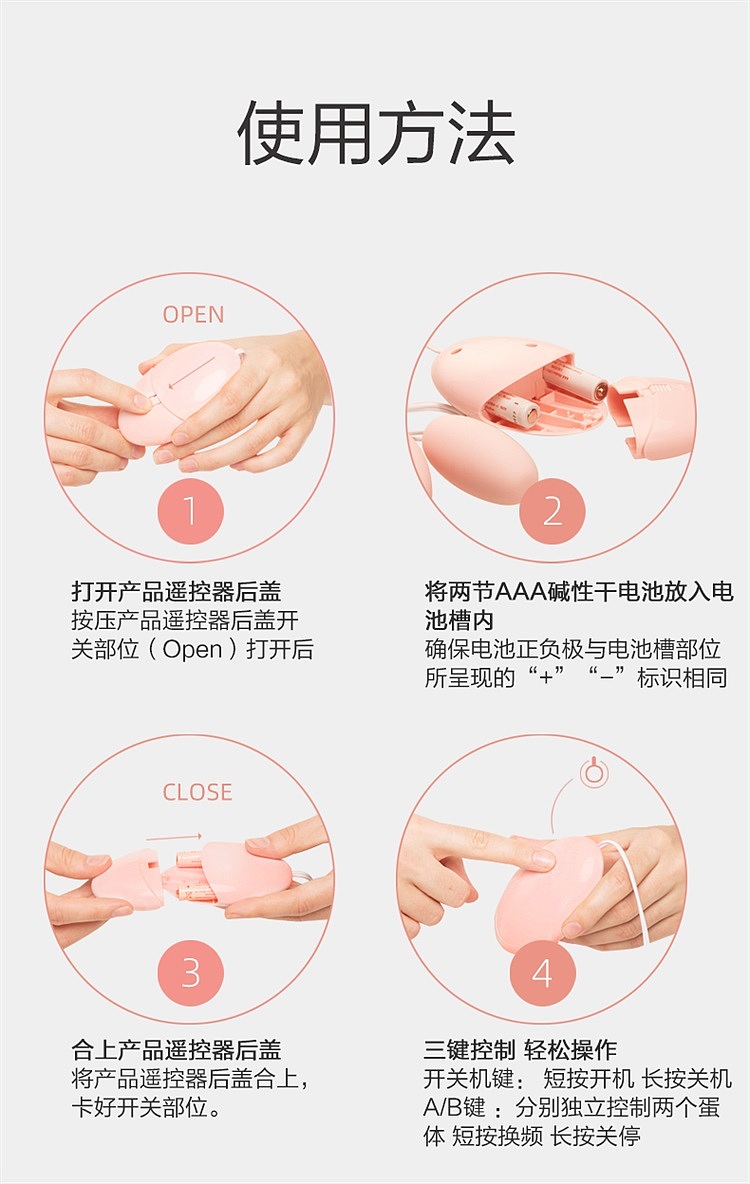 使用方法

OPEN

1

打开产品遥控器后盖
按压产品遥控器后盖开关部位（Open）打开后

2

将两节AAA碱性干电池放入电池槽内
确保电池正负极与电池槽部位所呈现的“+”“-”标识相同

CLOSE

3

合上产品遥控器后盖
将产品遥控器后盖合上，卡好开关部位。

4

三键控制 轻松操作
开关机键： 短按开机 长按关机
A/B键：分别独立控制两个蛋体 短按换频 长按关停