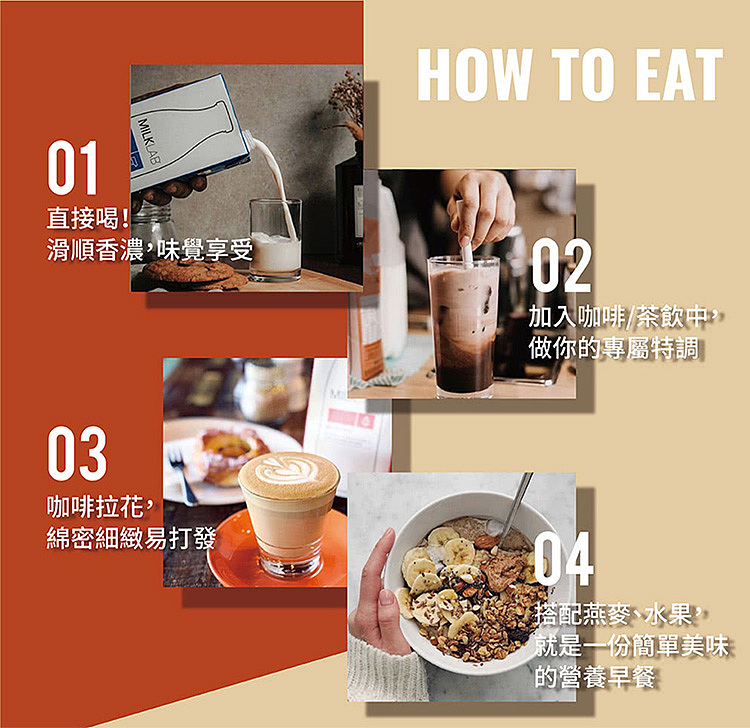 HOW TO EAT

MILKLAB

01
直接喝！
滑順香濃，味覺享受

02
加入咖啡/茶飲中，
做你的專屬特調

03
咖啡拉花，
綿密細緻易打發

04
搭配燕麥、水果，
就是一份簡單美味
的營養早餐