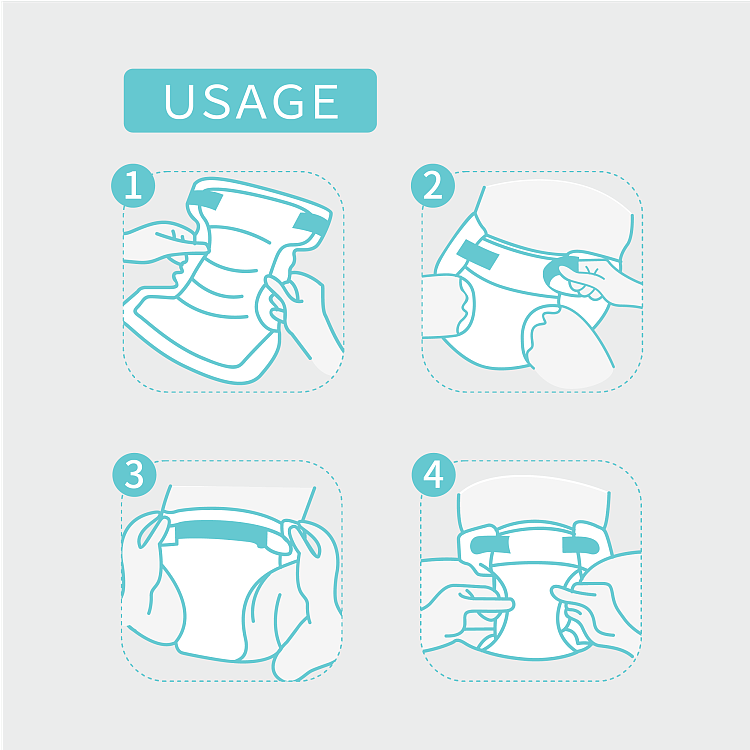 USAGE

1

2

3

4